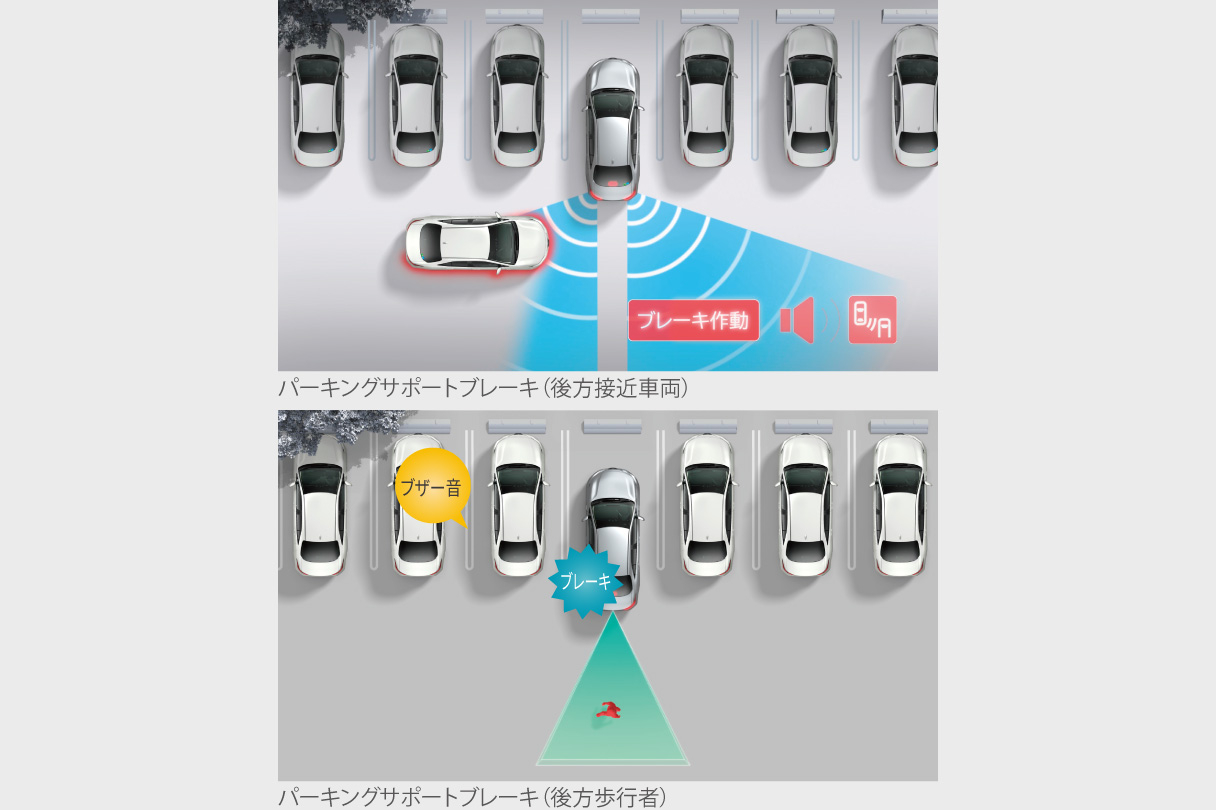 ブレーキ作動

パーキングサポートブレーキ（後方接近車両）

ブザー音

ブレーキ

パーキングサポートブレーキ（後方歩行者）